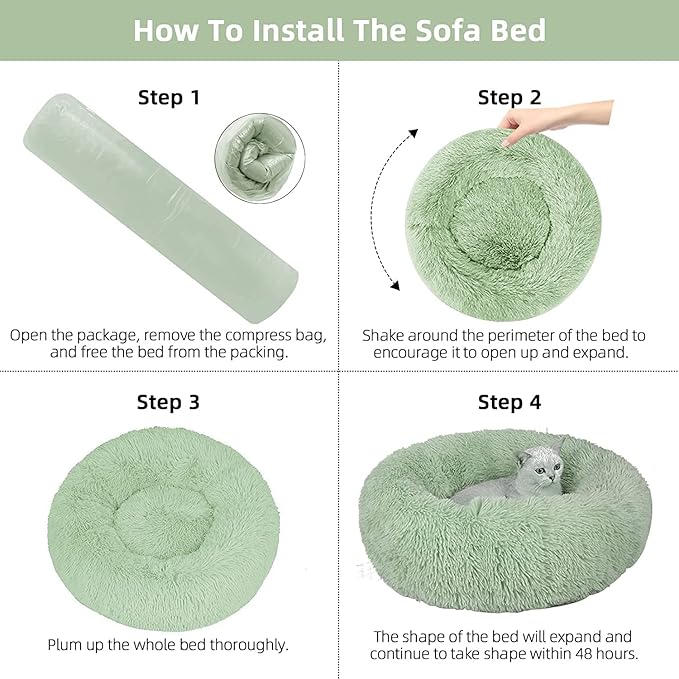 How To Install The Sofa Bed

Step 1

Open the package, remove the compress bag, and free the bed from the packing.

Step 2

Shake around the perimeter of the bed to encourage it to open up and expand.

Step 3

Plum up the whole bed thoroughly.

Step 4

The shape of the bed will expand and continue to take shape within 48 hours.