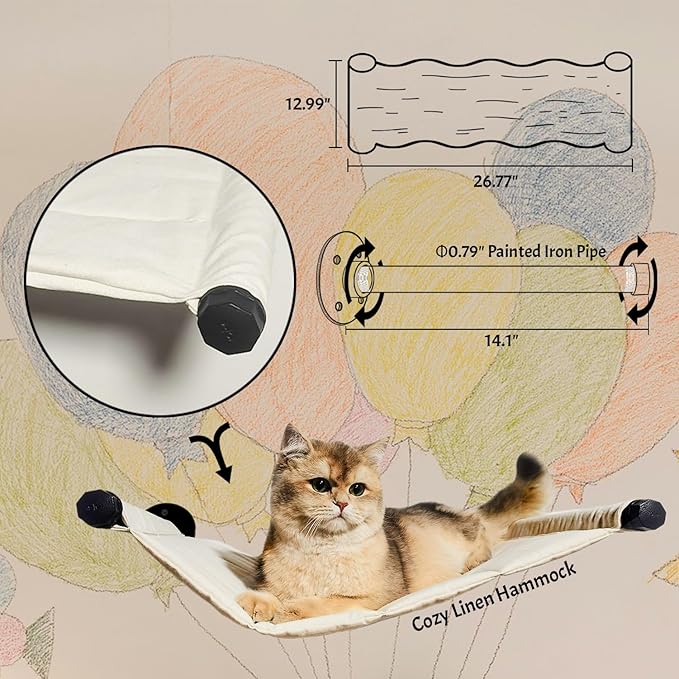 12.99"

26.77"

Φ0.79" Painted Iron Pipe

14.1"

Cozy Linen Hammock