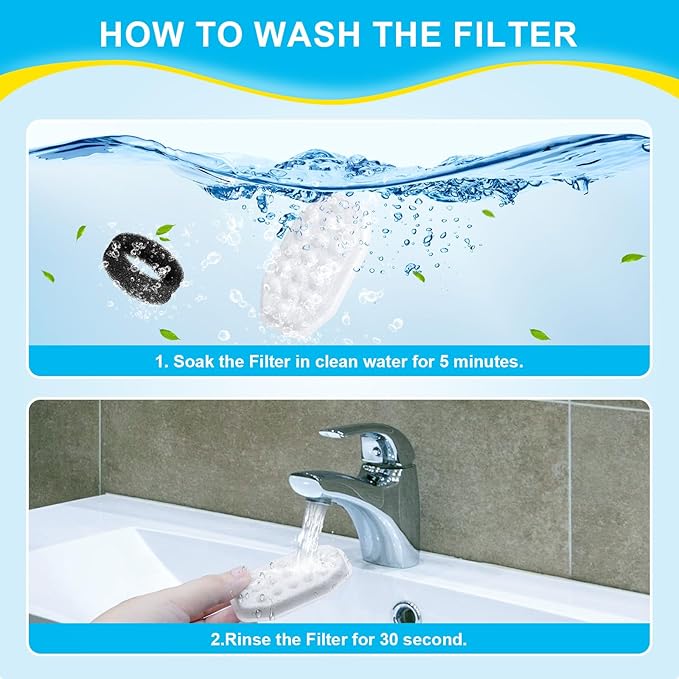 HOW TO WASH THE FILTER

1. Soak the Filter in clean water for 5 minutes.

2.Rinse the Filter for 30 second.