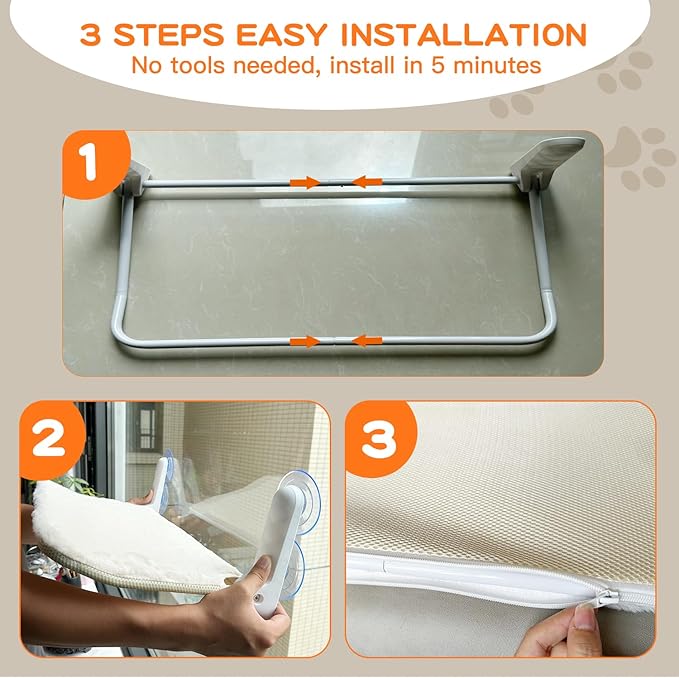 3 STEPS EASY INSTALLATION
No tools needed, install in 5 minutes

1

2

3