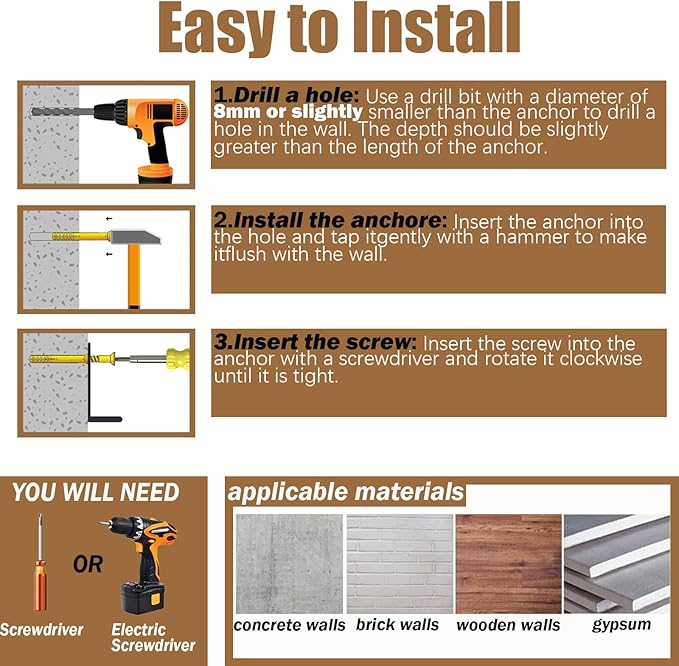 Easy to Install

1.Drill a hole: Use a drill bit with a diameter of 8mm or slightly smaller than the anchor to drill a hole in the wall. The depth should be slightly greater than the length of the anchor.

2.Install the anchore: Insert the anchor into the hole and tap itgently with a hammer to make itflush with the wall.

3.Insert the screw: Insert the screw into the anchor with a screwdriver and rotate it clockwise until it is tight.

YOU WILL NEED

OR

Screwdriver

Electric Screwdriver

applicable materials

concrete walls

brick walls

wooden walls

gypsum