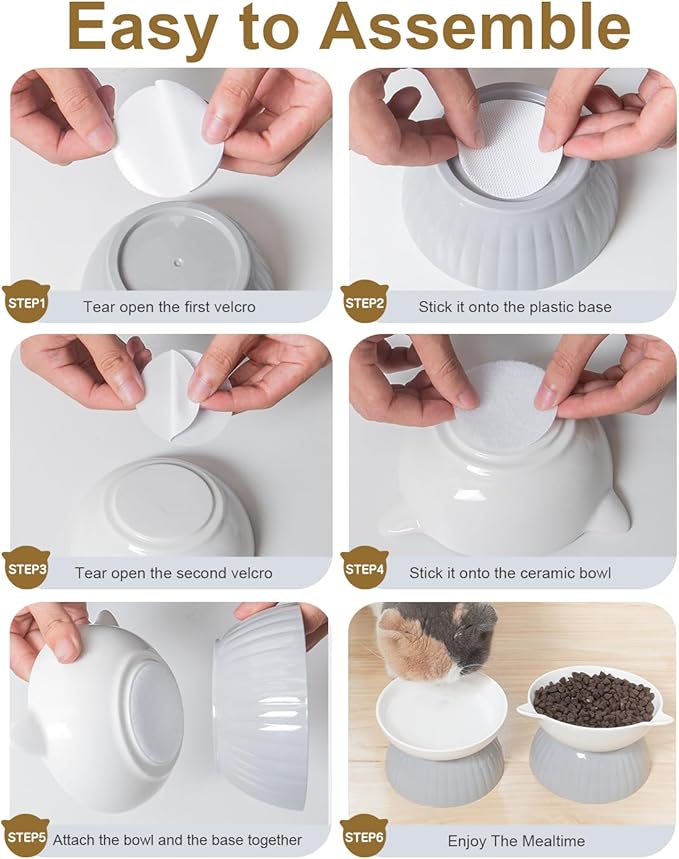 Easy to Assemble

STEP1 Tear open the first velcro

STEP2 Stick it onto the plastic base

STEP3 Tear open the second velcro

STEP4 Stick it onto the ceramic bowl

STEP5 Attach the bowl and the base together

STEP6 Enjoy The Mealtime