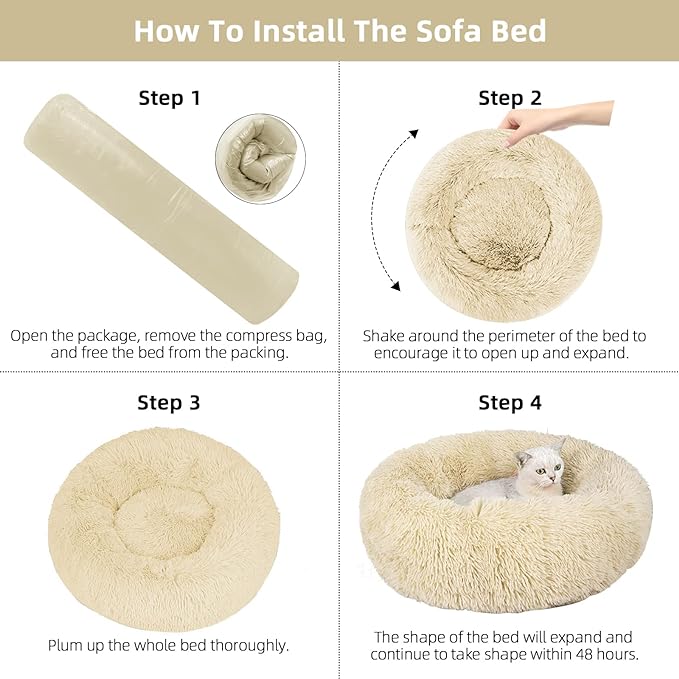 How To Install The Sofa Bed

Step 1

Open the package, remove the compress bag, and free the bed from the packing.

Step 2

Shake around the perimeter of the bed to encourage it to open up and expand.

Step 3

Plum up the whole bed thoroughly.

Step 4

The shape of the bed will expand and continue to take shape within 48 hours.