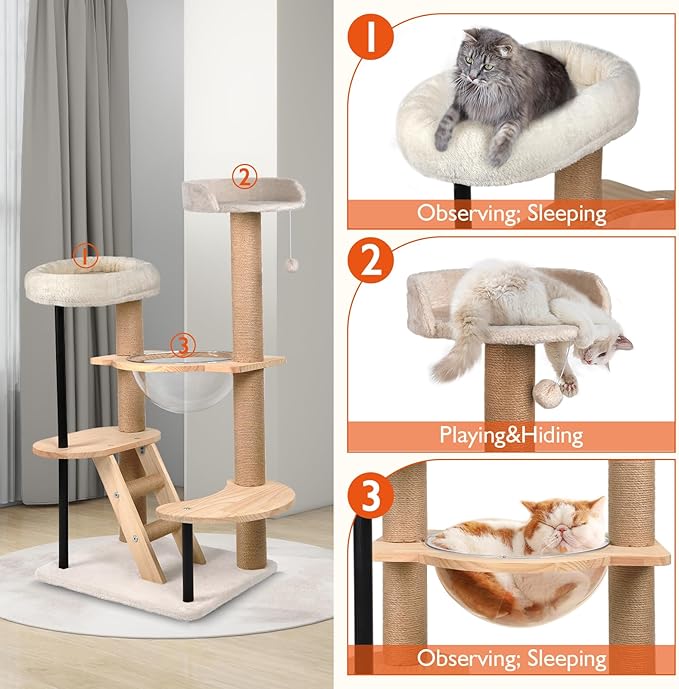 ②

①

③

1

Observing; Sleeping

2

Playing&Hiding

3

Observing; Sleeping