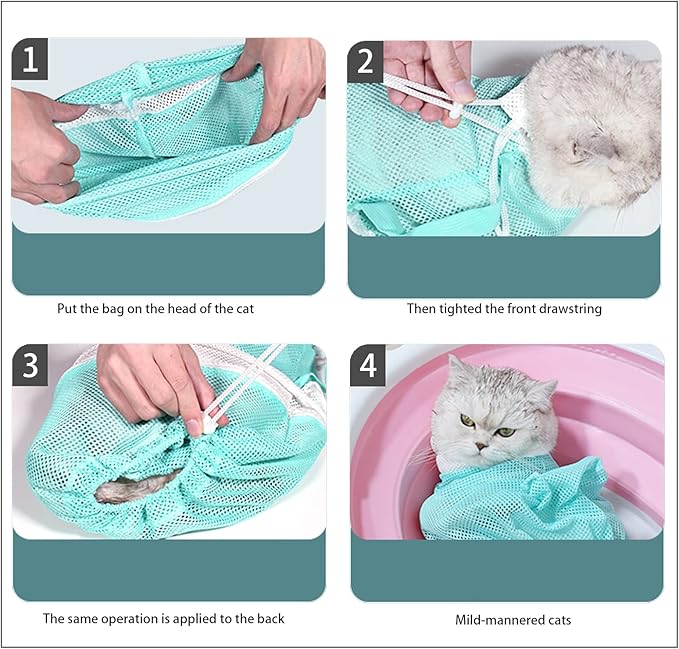 1

Put the bag on the head of the cat

2

Then tighted the front drawstring

3

The same operation is applied to the back

4

Mild-mannered cats