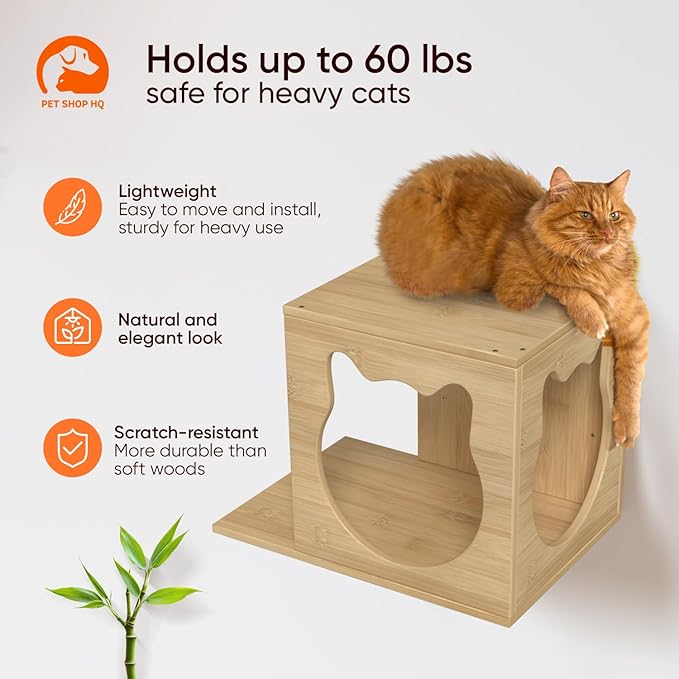 PET SHOP HQ

Holds up to 60 lbs
safe for heavy cats

Lightweight
Easy to move and install, sturdy for heavy use

Natural and elegant look

Scratch-resistant
More durable than soft woods