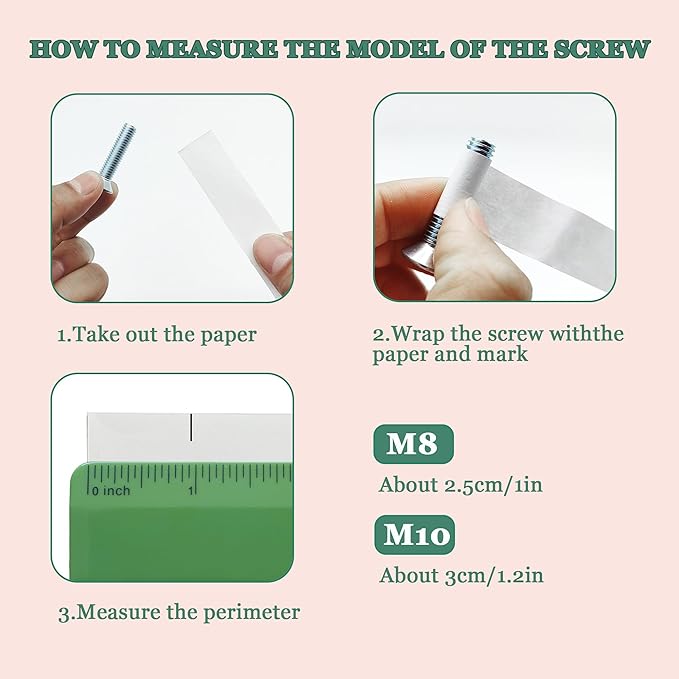 HOW TO MEASURE THE MODEL OF THE SCREW

1.Take out the paper

2.Wrap the screw withthe paper and mark

0 inch 1

3.Measure the perimeter

M8

About 2.5cm/1in

M10

About 3cm/1.2in