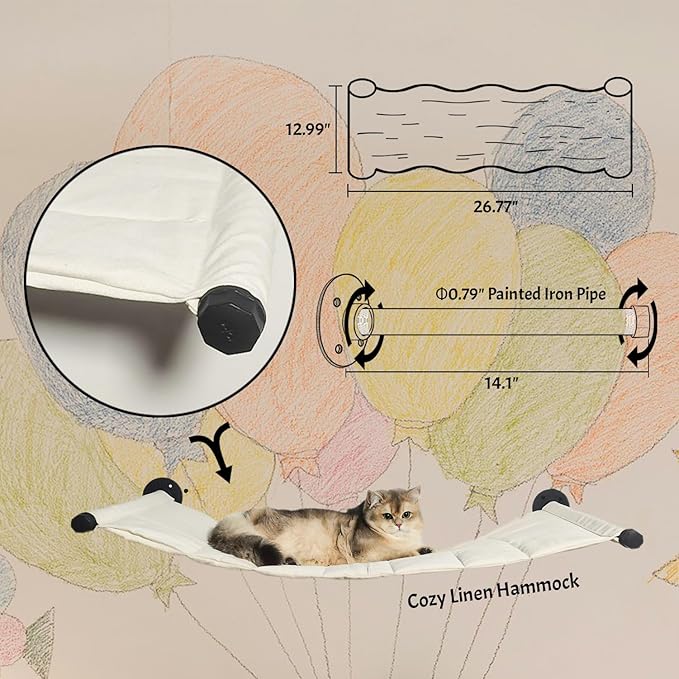 12.99"

26.77"

Φ0.79" Painted Iron Pipe

14.1"

Cozy Linen Hammock