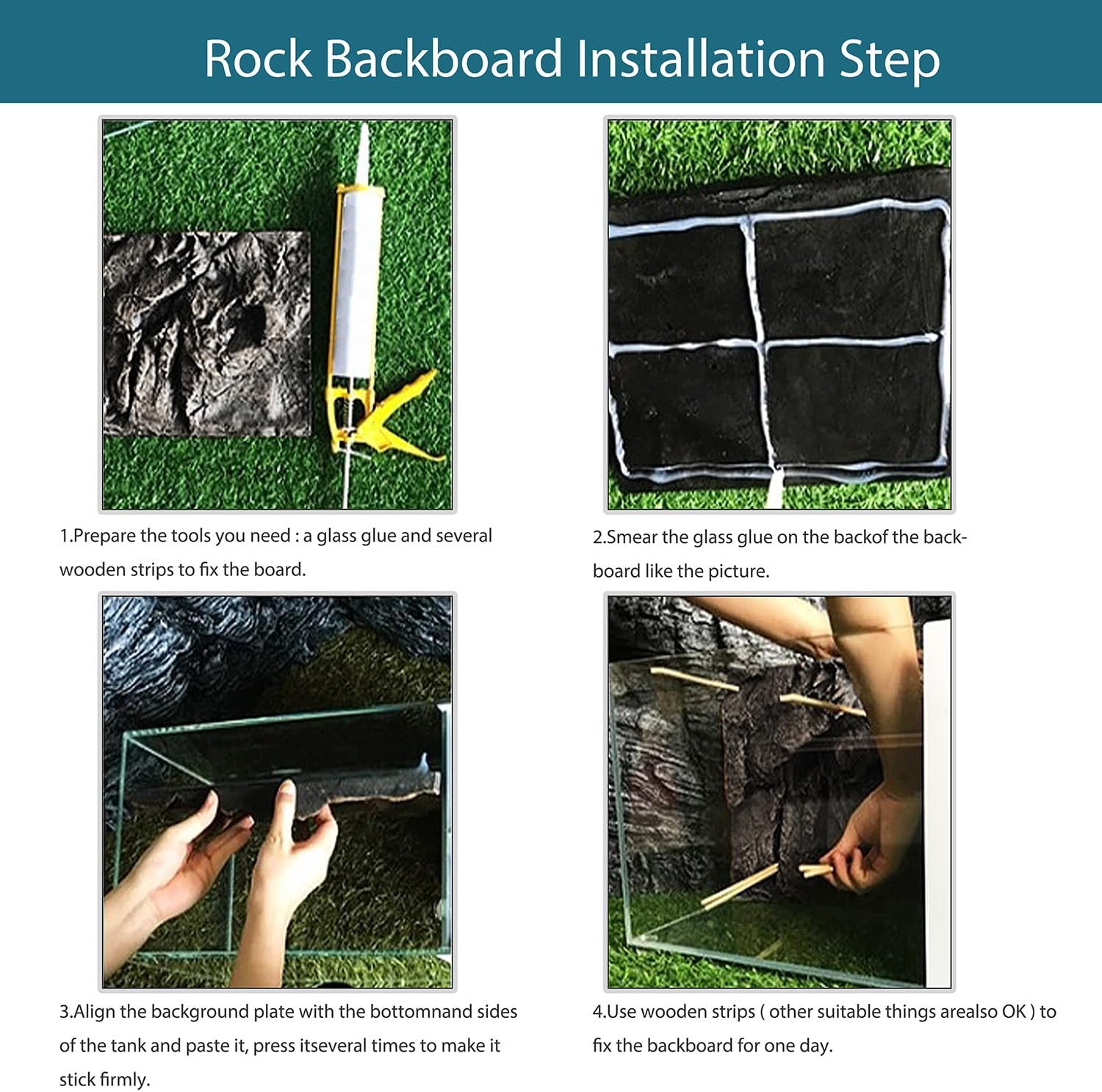 Rock Backboard Installation Step

1.Prepare the tools you need : a glass glue and several wooden strips to fix the board.

2.Smear the glass glue on the backof the backboard like the picture.

3.Align the background plate with the bottomnand sides of the tank and paste it, press itseveral times to make it stick firmly.

4.Use wooden strips ( other suitable things arealso OK ) to fix the backboard for one day.