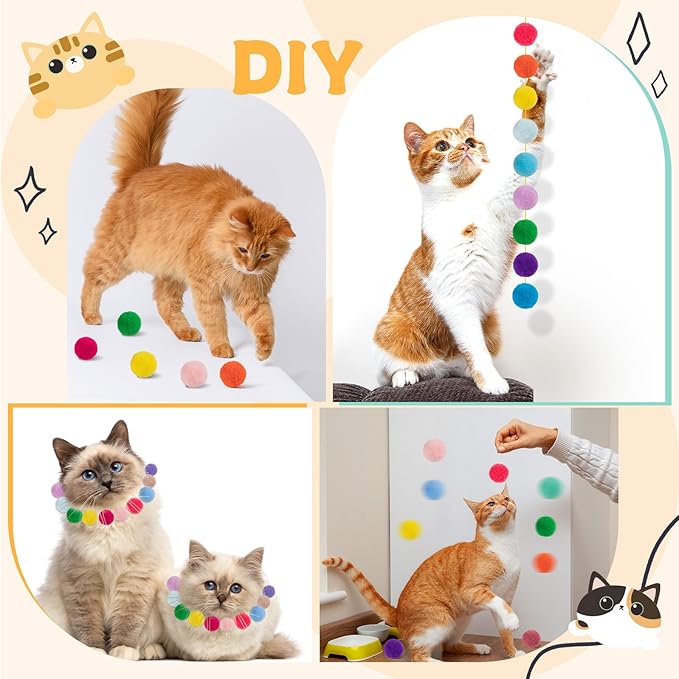 DIY