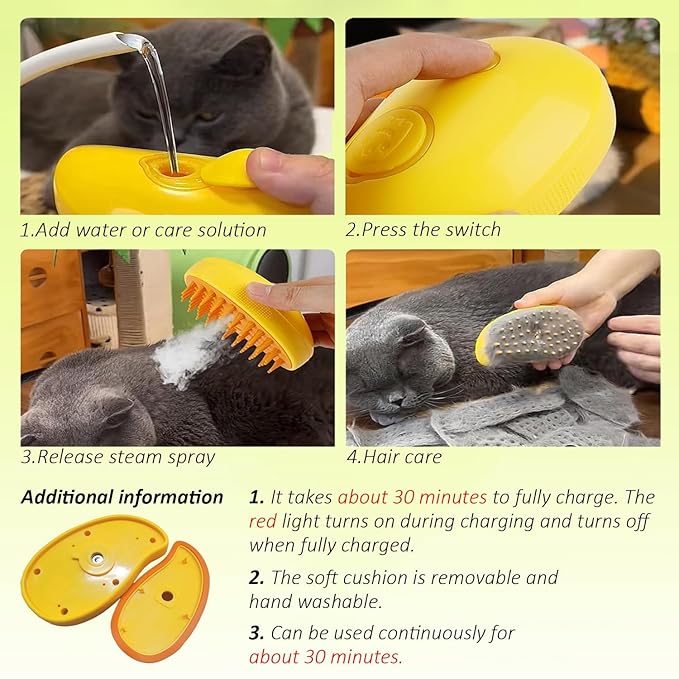 1.Add water or care solution

2.Press the switch

3.Release steam spray

4.Hair care

Additional information

1. It takes about 30 minutes to fully charge. The red light turns on during charging and turns off when fully charged.

2. The soft cushion is removable and hand washable.

3. Can be used continuously for about 30 minutes.