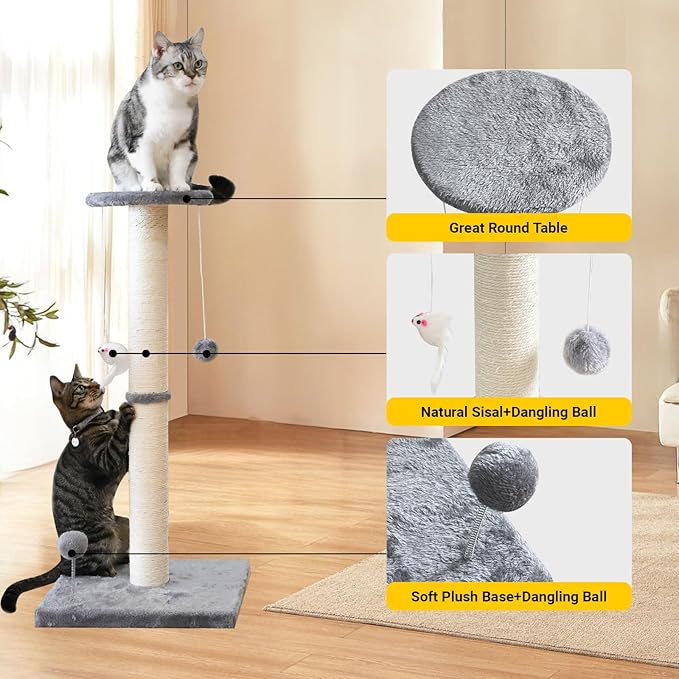 Great Round Table

Natural Sisal+Dangling Ball

Soft Plush Base+Dangling Ball