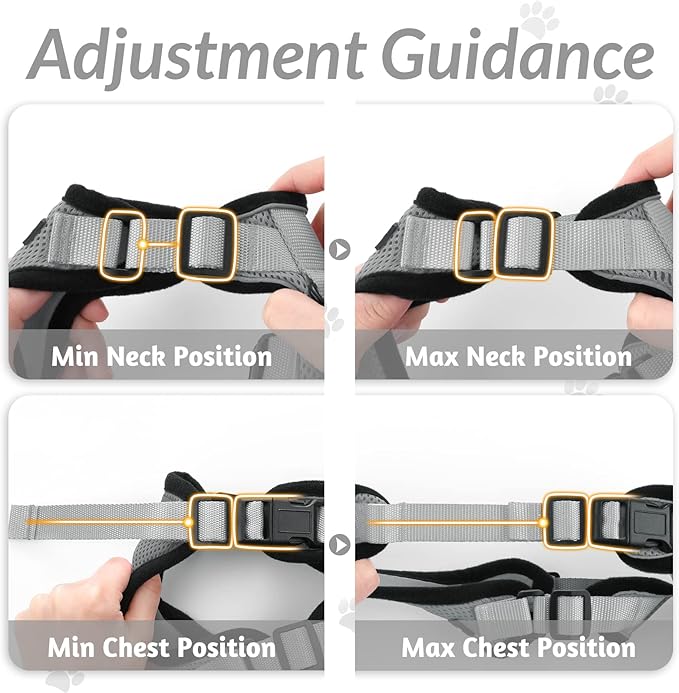 Adjustment Guidance

Min Neck Position

Max Neck Position

Min Chest Position

Max Chest Position