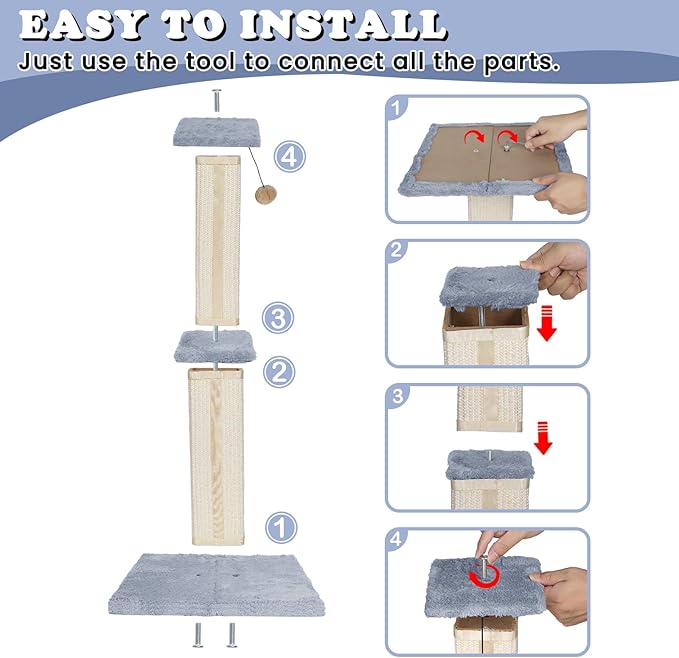 EASY TO INSTALL
Just use the tool to connect all the parts.

4
3
2
1

1
2
3
4