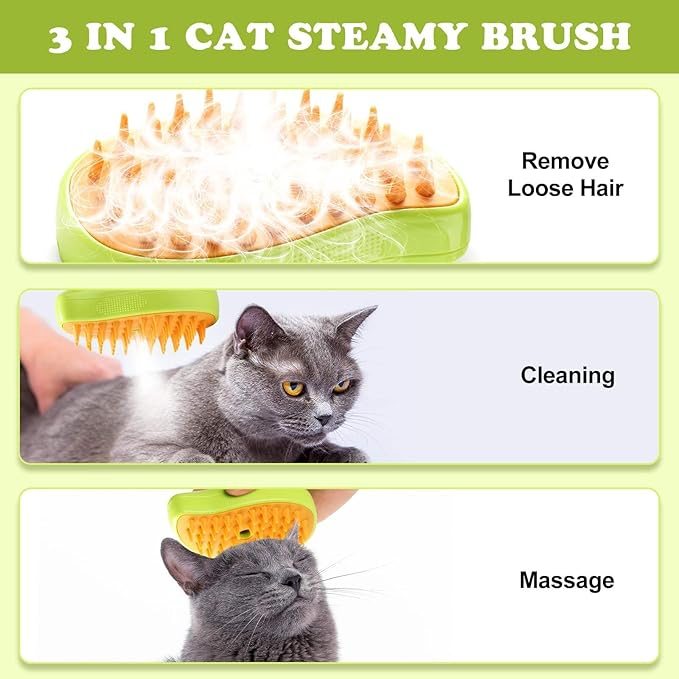 3 IN 1 CAT STEAMY BRUSH

Remove Loose Hair

Cleaning

Massage