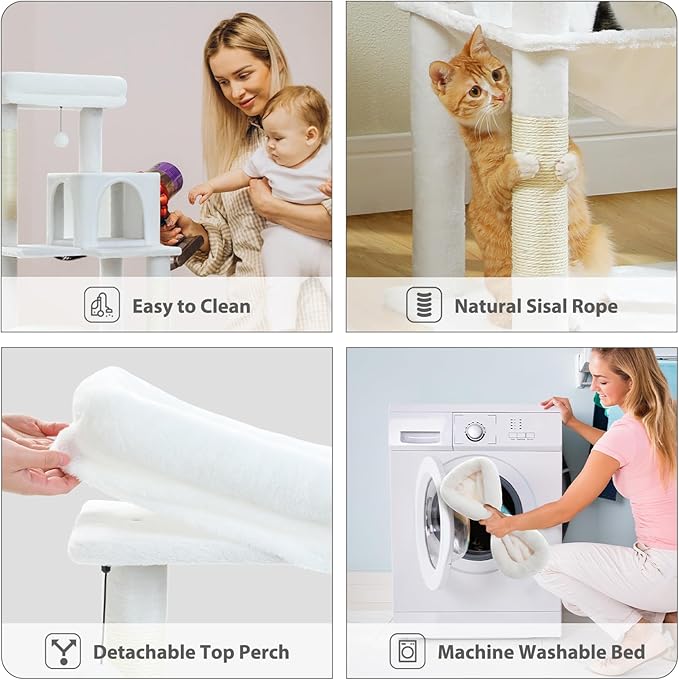 Easy to Clean

Natural Sisal Rope

Detachable Top Perch

Machine Washable Bed