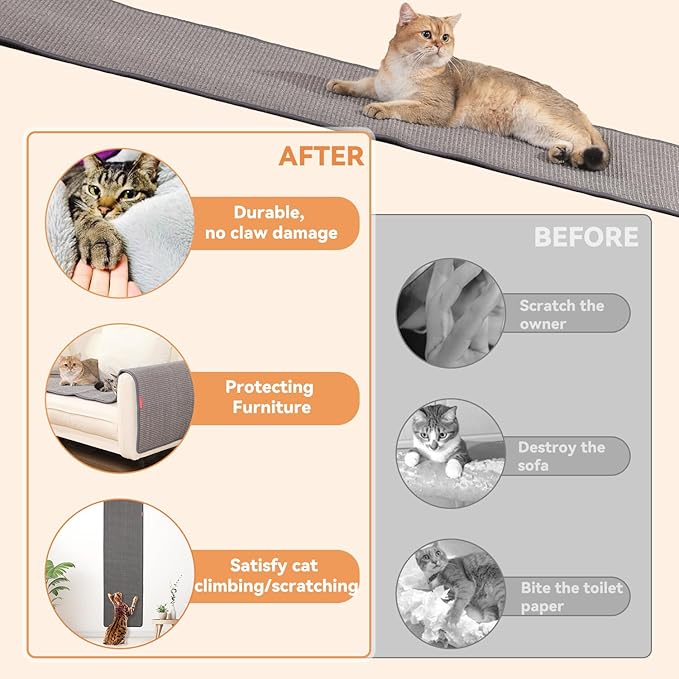 AFTER

Durable, no claw damage

Protecting Furniture

Satisfy cat climbing/scratching

BEFORE

Scratch the owner

Destroy the sofa

Bite the toilet paper