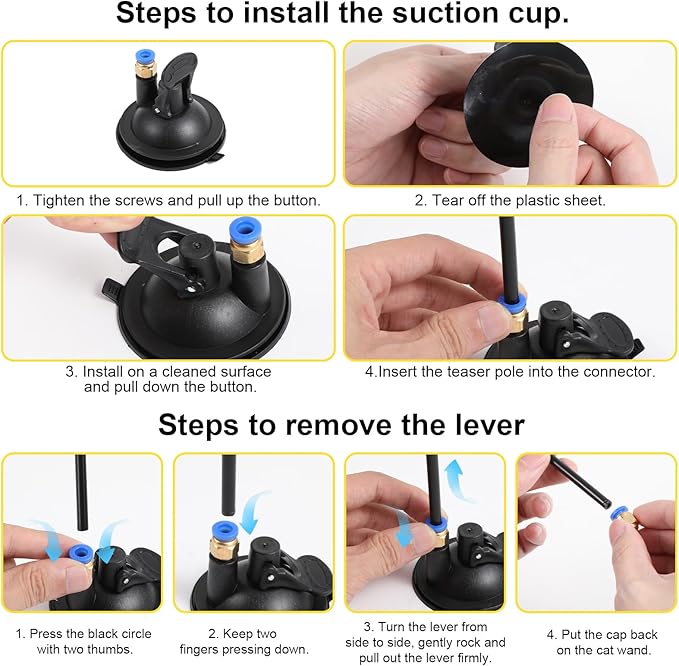 Steps to install the suction cup.

1. Tighten the screws and pull up the button.

2. Tear off the plastic sheet.

3. Install on a cleaned surface and pull down the button.

4.Insert the teaser pole into the connector.

Steps to remove the lever

1. Press the black circle with two thumbs.

2. Keep two fingers pressing down.

3. Turn the lever from side to side, gently rock and pull out the lever firmly.

4. Put the cap back on the cat wand.