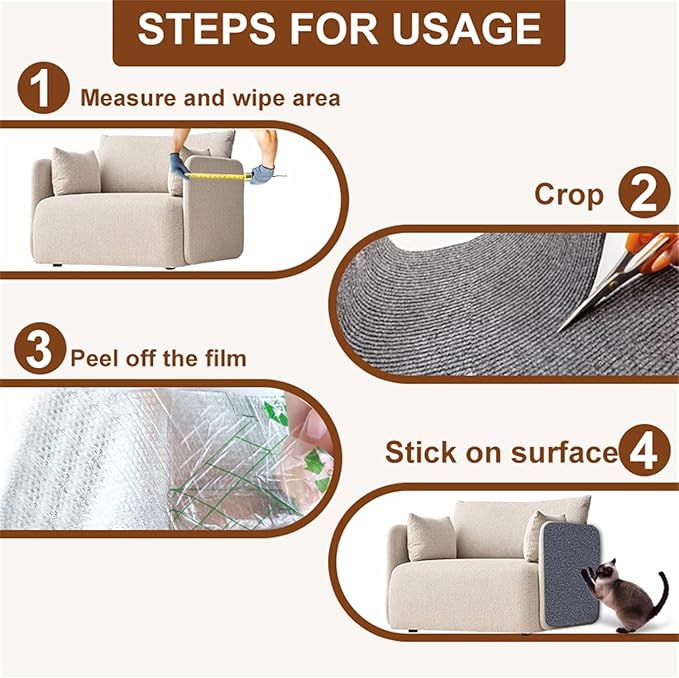 STEPS FOR USAGE

1 Measure and wipe area

Crop 2

3 Peel off the film

Stick on surface 4