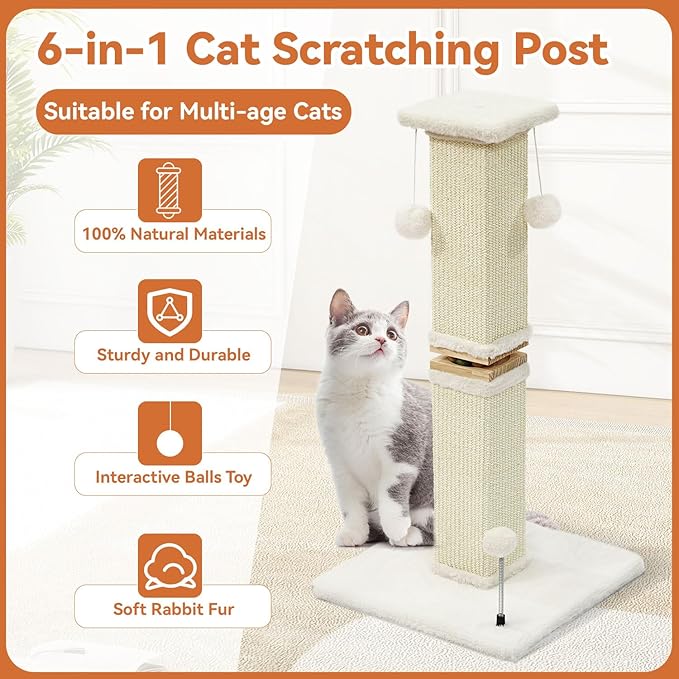 6-in-1 Cat Scratching Post

Suitable for Multi-age Cats

100% Natural Materials

Sturdy and Durable

Interactive Balls Toy

Soft Rabbit Fur