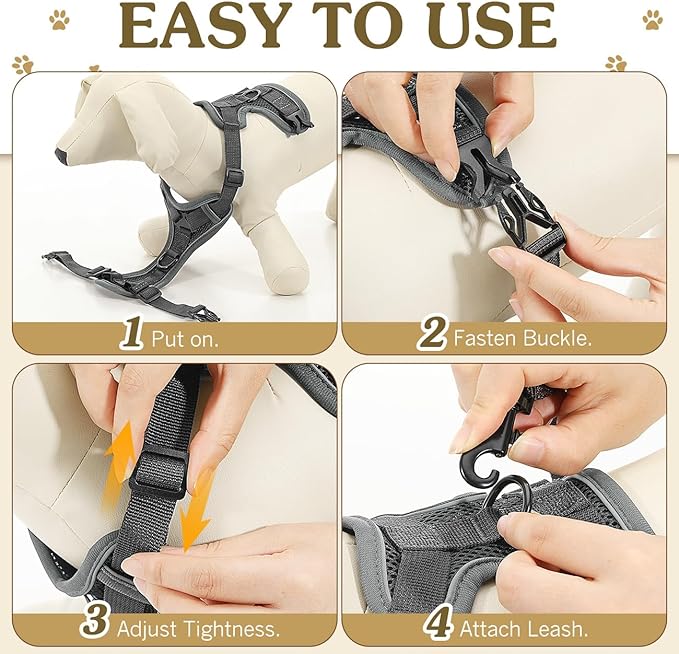 EASY TO USE

1 Put on.

2 Fasten Buckle.

3 Adjust Tightness.

4 Attach Leash.