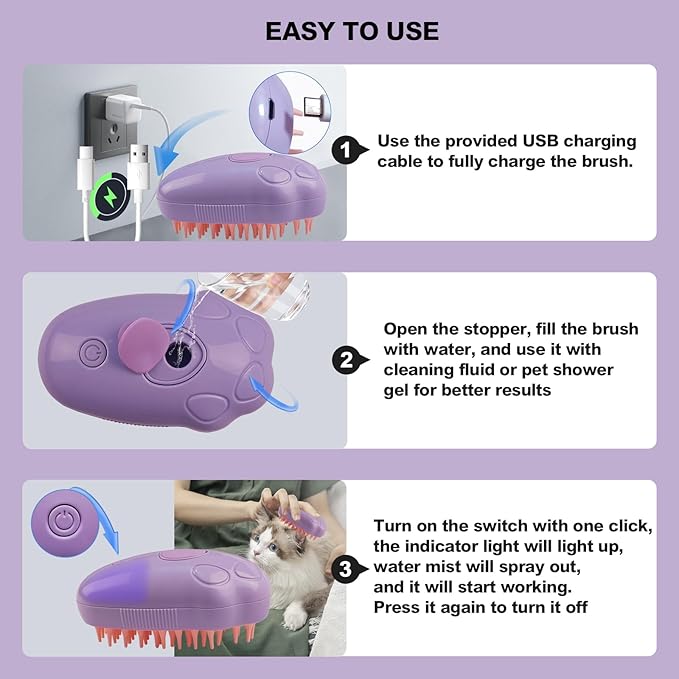 EASY TO USE

1 Use the provided USB charging cable to fully charge the brush.

2 Open the stopper, fill the brush with water, and use it with cleaning fluid or pet shower gel for better results

3 Turn on the switch with one click, the indicator light will light up, water mist will spray out, and it will start working. Press it again to turn it off