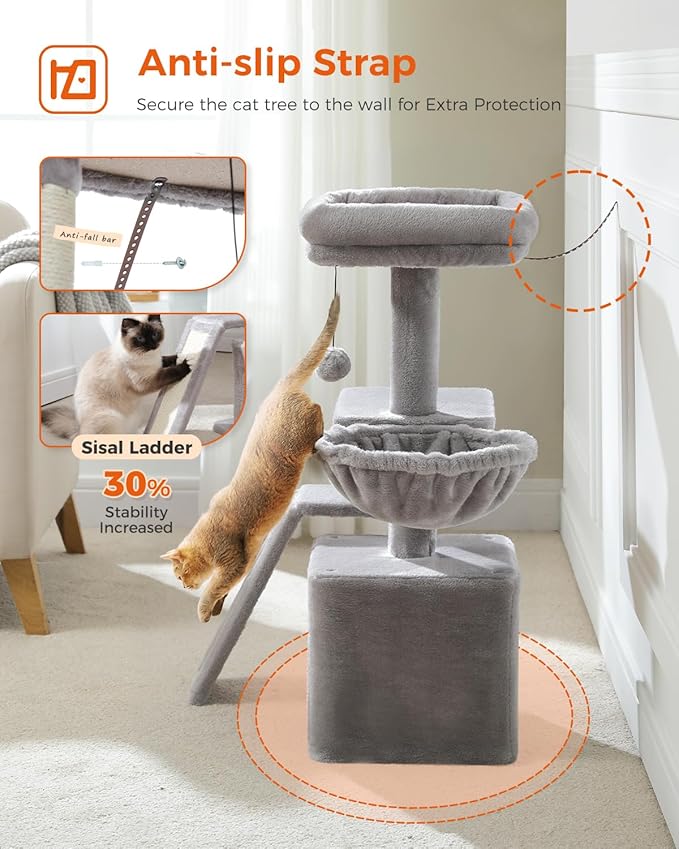 Anti-slip Strap

Secure the cat tree to the wall for Extra Protection

Anti-fall bar

Sisal Ladder

30%
Stability Increased