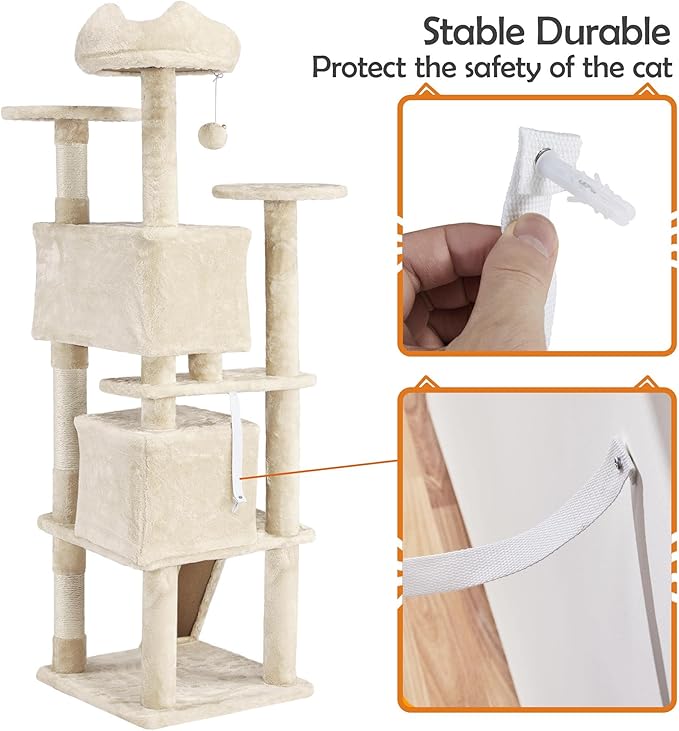 Stable Durable
Protect the safety of the cat