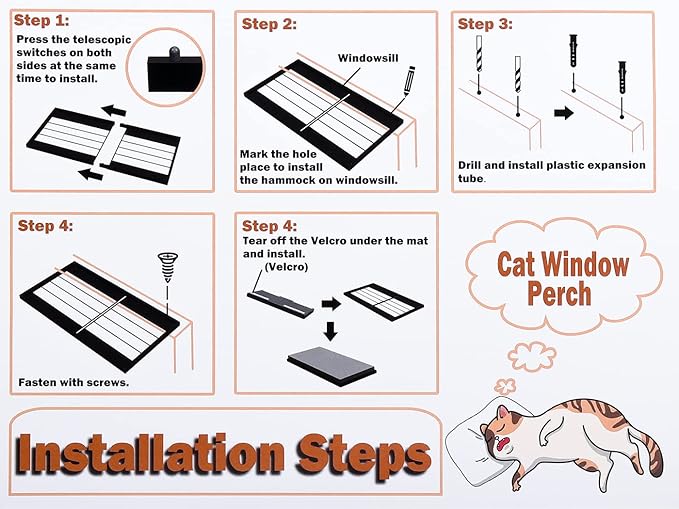 Step 1:
Press the telescopic switches on both sides at the same time to install.

Step 2:
Windowsill
Mark the hole place to install the hammock on windowsill.

Step 3:
Drill and install plastic expansion tube.

Step 4:
Fasten with screws.

Step 4:
Tear off the Velcro under the mat and install.
(Velcro)

Cat Window Perch

Installation Steps