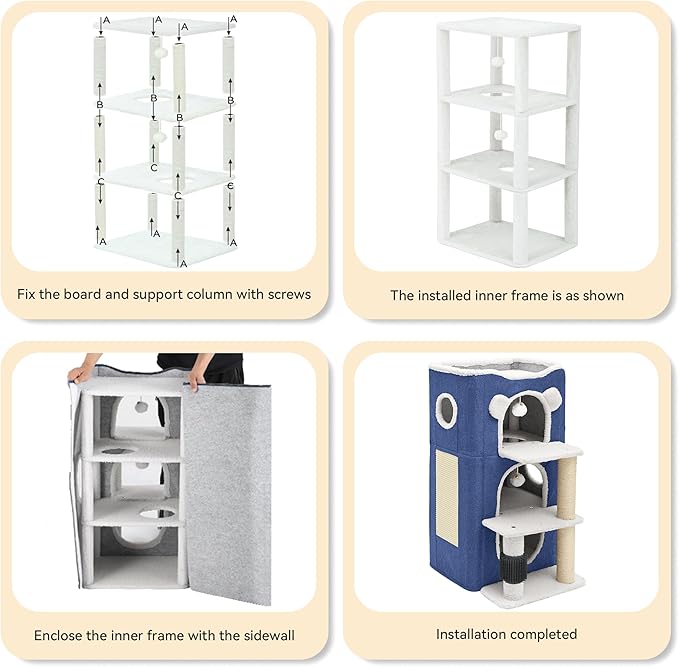 A A A A
B B B B
C C C C
A A A A

Fix the board and support column with screws

The installed inner frame is as shown

Enclose the inner frame with the sidewall

Installation completed