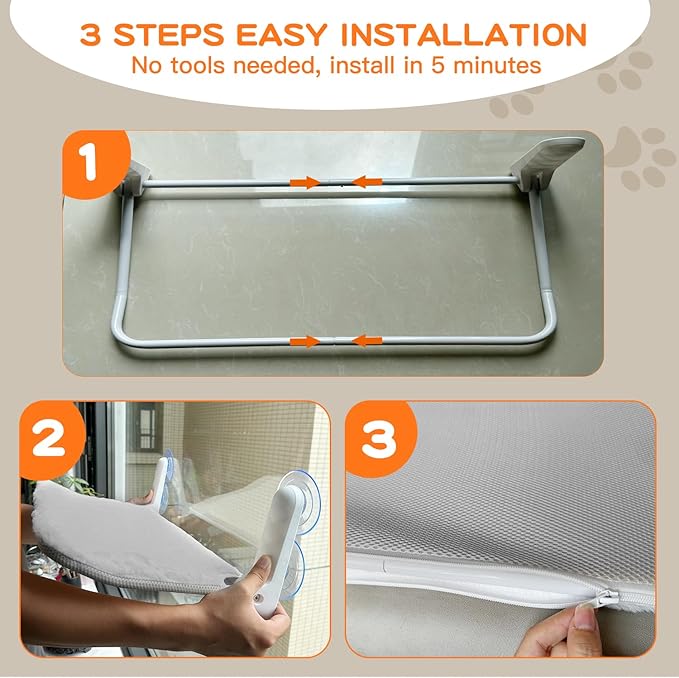 3 STEPS EASY INSTALLATION
No tools needed, install in 5 minutes

1

2

3