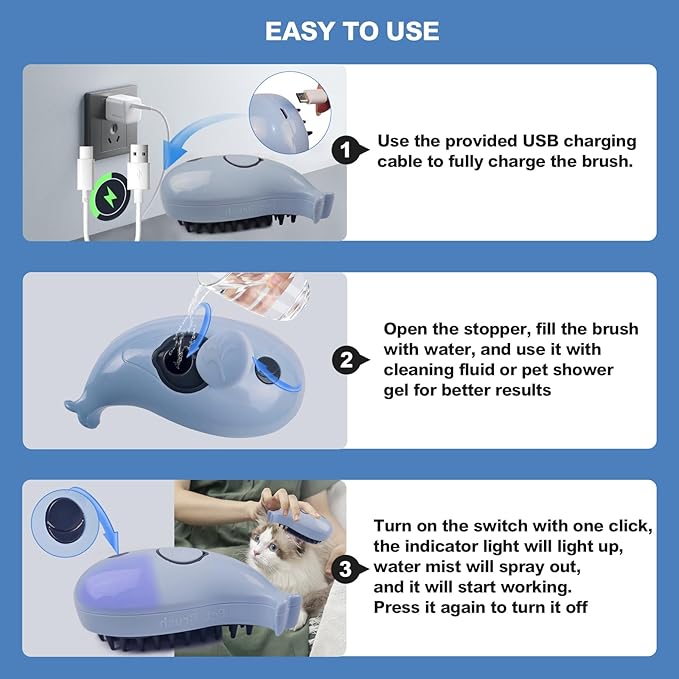 EASY TO USE

1 Use the provided USB charging cable to fully charge the brush.

2 Open the stopper, fill the brush with water, and use it with cleaning fluid or pet shower gel for better results

3 Turn on the switch with one click, the indicator light will light up, water mist will spray out, and it will start working. Press it again to turn it off