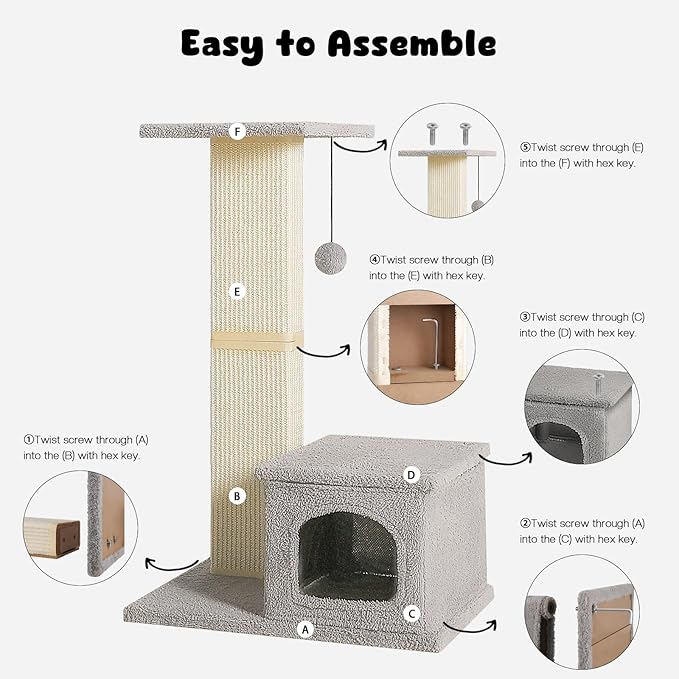 Easy to Assemble

F

⑤Twist screw through (E) into the (F) with hex key.

④Twist screw through (B) into the (E) with hex key.

E

③Twist screw through (C) into the (D) with hex key.

①Twist screw through (A) into the (B) with hex key.

D

B

②Twist screw through (A) into the (C) with hex key.

C

A