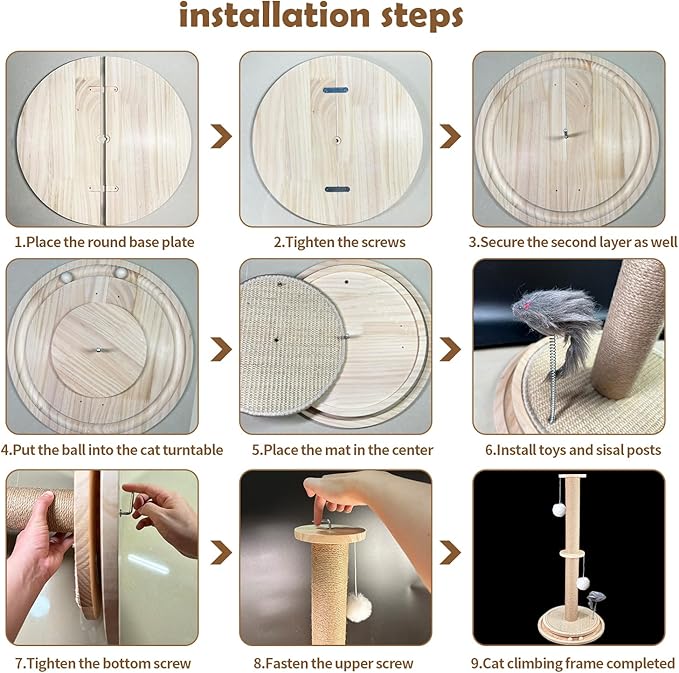 installation steps

1.Place the round base plate

2.Tighten the screws

3.Secure the second layer as well

4.Put the ball into the cat turntable

5.Place the mat in the center

6.Install toys and sisal posts

7.Tighten the bottom screw

8.Fasten the upper screw

9.Cat climbing frame completed