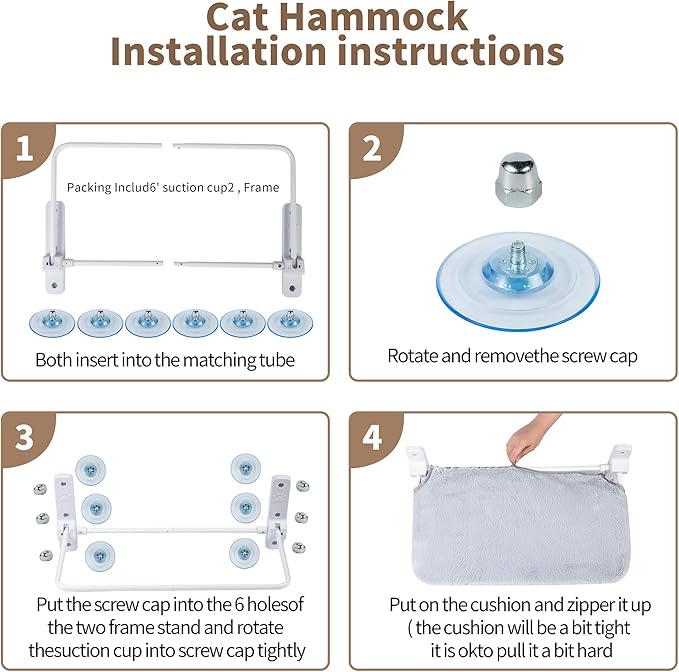 Cat Hammock
Installation instructions

1

Packing Includ6' suction cup2 , Frame

Both insert into the matching tube

2

Rotate and removethe screw cap

3

Put the screw cap into the 6 holesof the two frame stand and rotate thesuction cup into screw cap tightly

4

Put on the cushion and zipper it up ( the cushion will be a bit tight it is okto pull it a bit hard