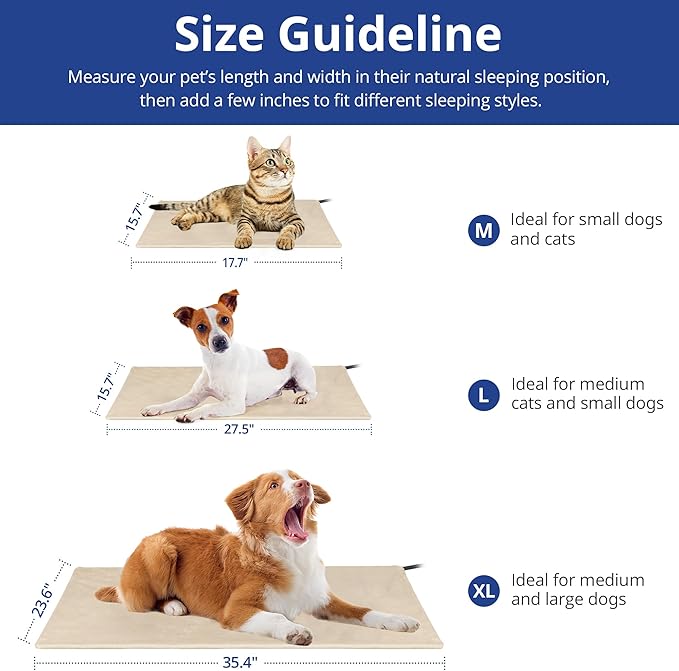 Size Guideline

Measure your pet's length and width in their natural sleeping position, then add a few inches to fit different sleeping styles.

15.7"

17.7"

M Ideal for small dogs and cats

15.7"

27.5"

L Ideal for medium cats and small dogs

23.6"

35.4"

XL Ideal for medium and large dogs