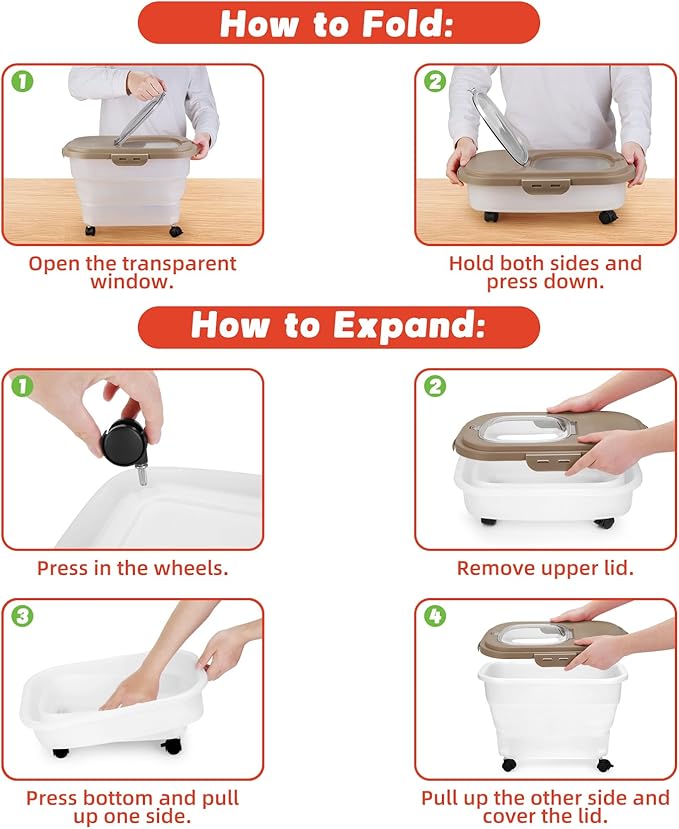 How to Fold:

1

Open the transparent window.

2

Hold both sides and press down.

How to Expand:

1

Press in the wheels.

2

Remove upper lid.

3

Press bottom and pull up one side.

4

Pull up the other side and cover the lid.