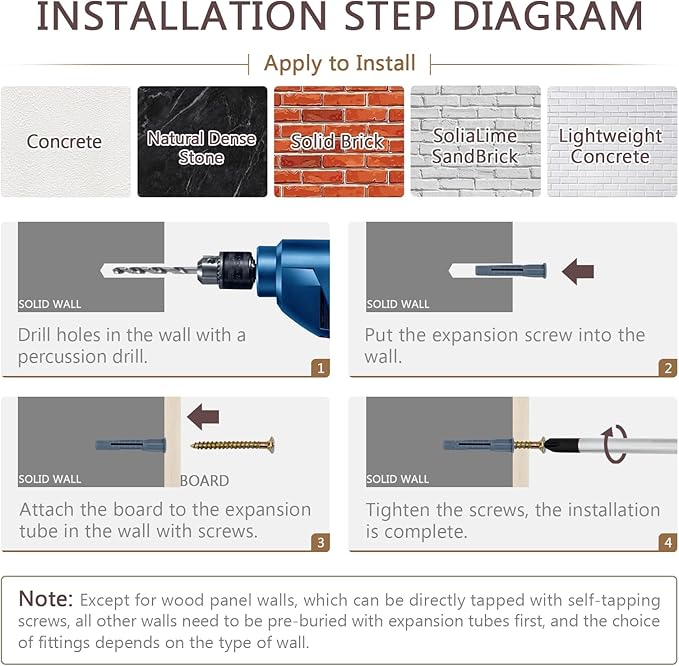 INSTALLATION STEP DIAGRAM

Apply to Install

Concrete

Natural Dense Stone

Solid Brick

SoliaLime SandBrick

Lightweight Concrete

SOLID WALL

Drill holes in the wall with a percussion drill.

1

SOLID WALL

Put the expansion screw into the wall.

2

SOLID WALL

BOARD

Attach the board to the expansion tube in the wall with screws.

3

SOLID WALL

Tighten the screws, the installation is complete.

4

Note: Except for wood panel walls, which can be directly tapped with self-tapping screws, all other walls need to be pre-buried with expansion tubes first, and the choice of fittings depends on the type of wall.