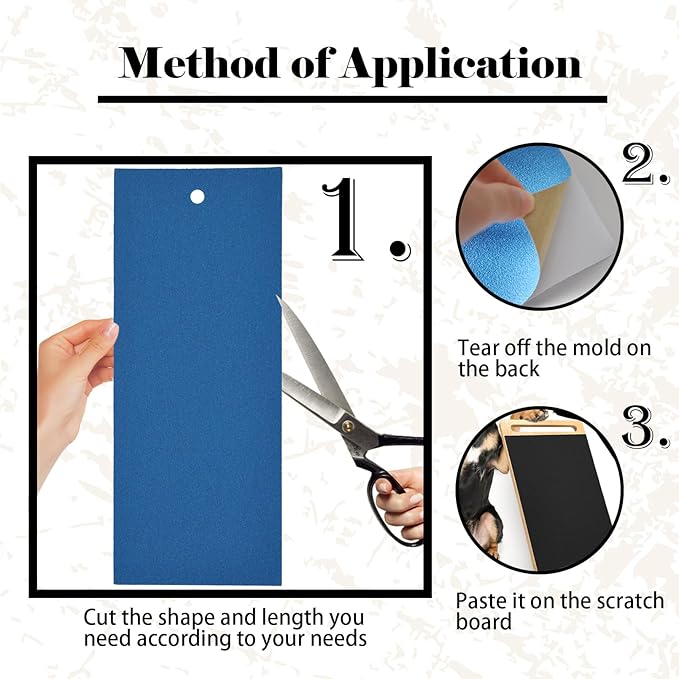 Method of Application

1.

Cut the shape and length you need according to your needs

2.

Tear off the mold on the back

3.

Paste it on the scratch board