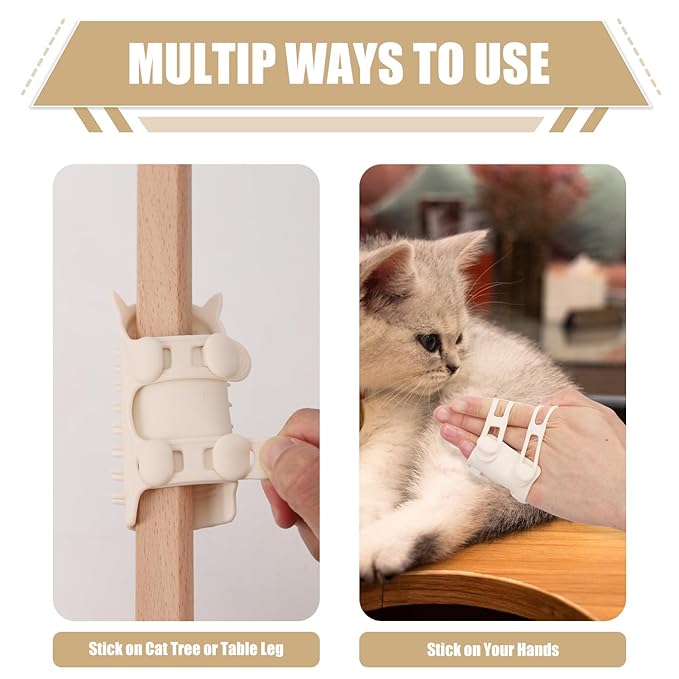 MULTIP WAYS TO USE

Stick on Cat Tree or Table Leg

Stick on Your Hands