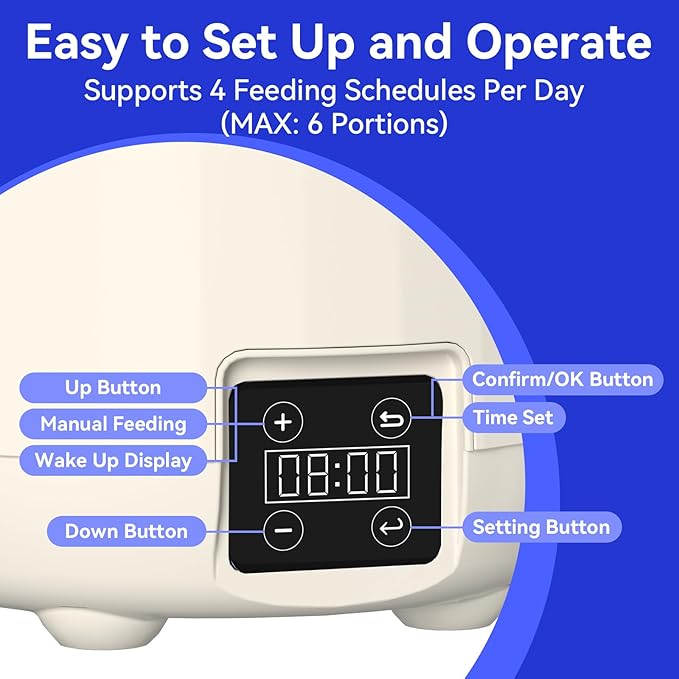 Easy to Set Up and Operate
Supports 4 Feeding Schedules Per Day
(MAX: 6 Portions)

Up Button
Manual Feeding
Wake Up Display
Down Button

Confirm/OK Button
Time Set
Setting Button

+
08:00
−