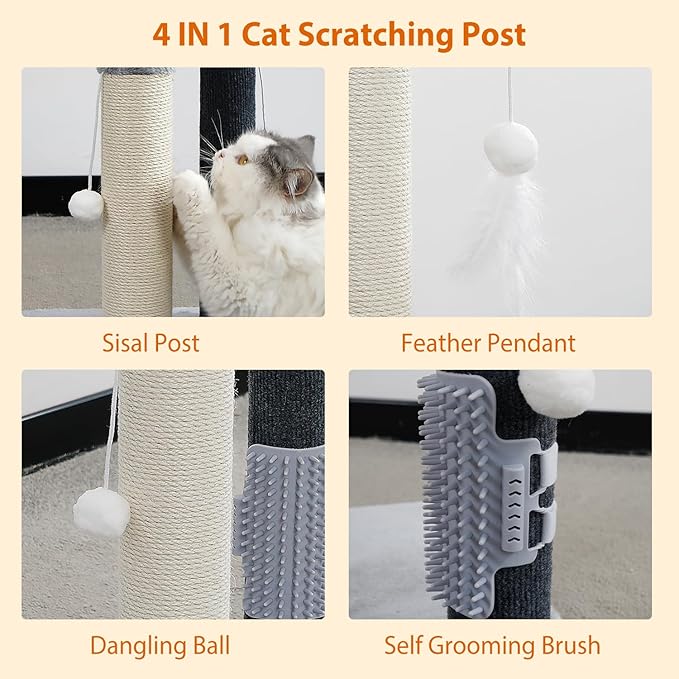 4 IN 1 Cat Scratching Post

Sisal Post

Feather Pendant

Dangling Ball

Self Grooming Brush