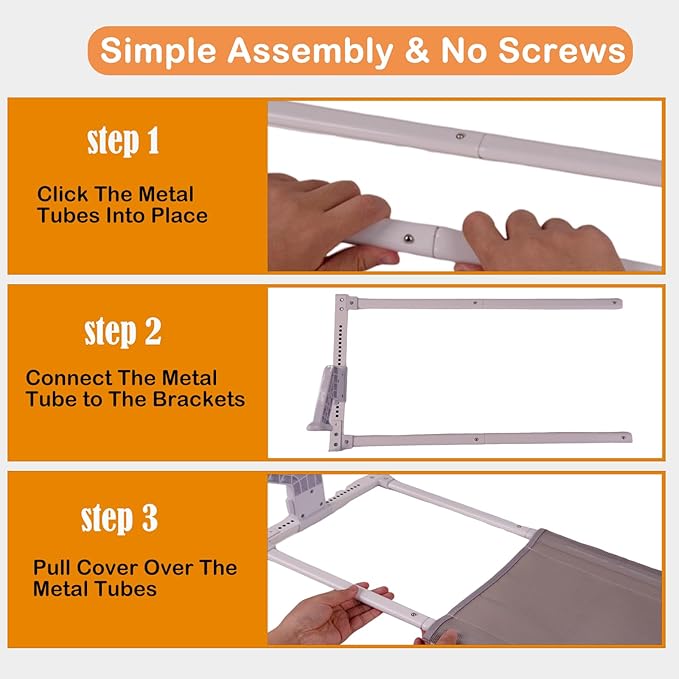 Simple Assembly & No Screws

step 1

Click The Metal Tubes Into Place

step 2

Connect The Metal Tube to The Brackets

step 3

Pull Cover Over The Metal Tubes