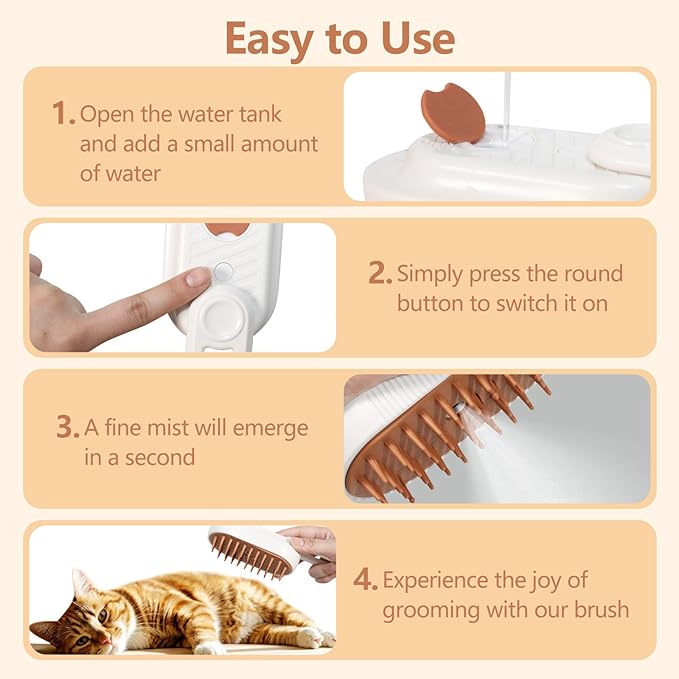 Easy to Use

1. Open the water tank and add a small amount of water

2. Simply press the round button to switch it on

3. A fine mist will emerge in a second

4. Experience the joy of grooming with our brush