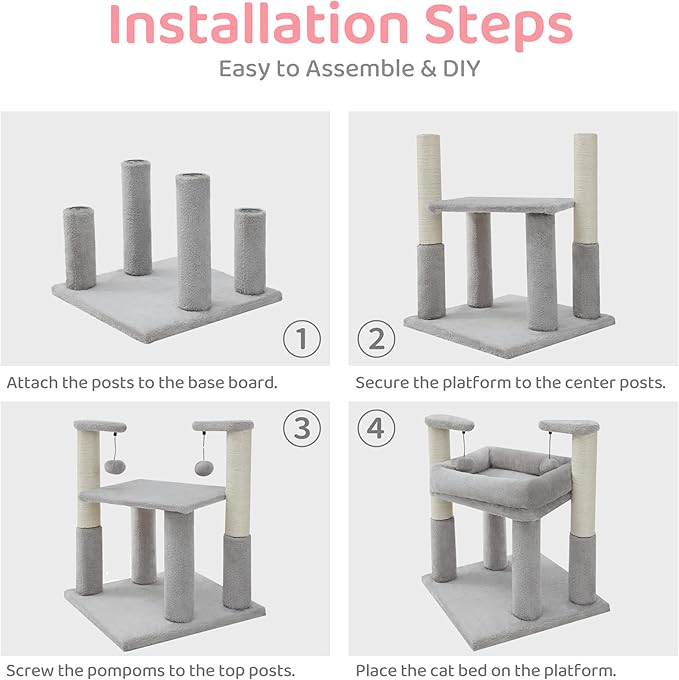 Installation Steps
Easy to Assemble & DIY

1
Attach the posts to the base board.

2
Secure the platform to the center posts.

3
Screw the pompoms to the top posts.

4
Place the cat bed on the platform.