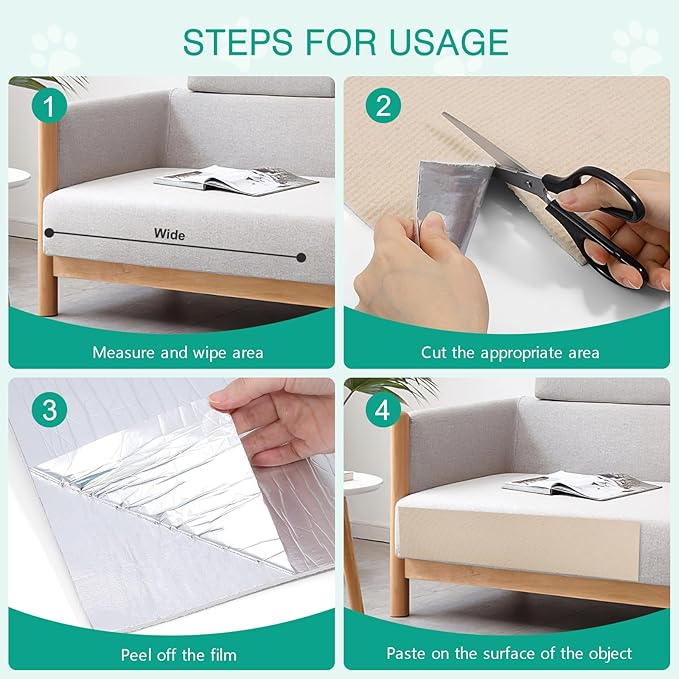 STEPS FOR USAGE

1

Wide

Measure and wipe area

2

Cut the appropriate area

3

Peel off the film

4

Paste on the surface of the object