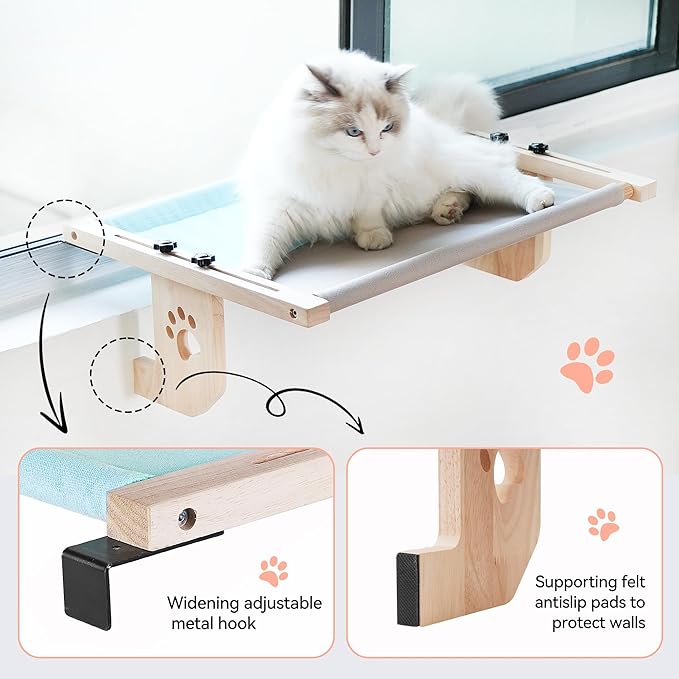 Widening adjustable metal hook

Supporting felt antislip pads to protect walls