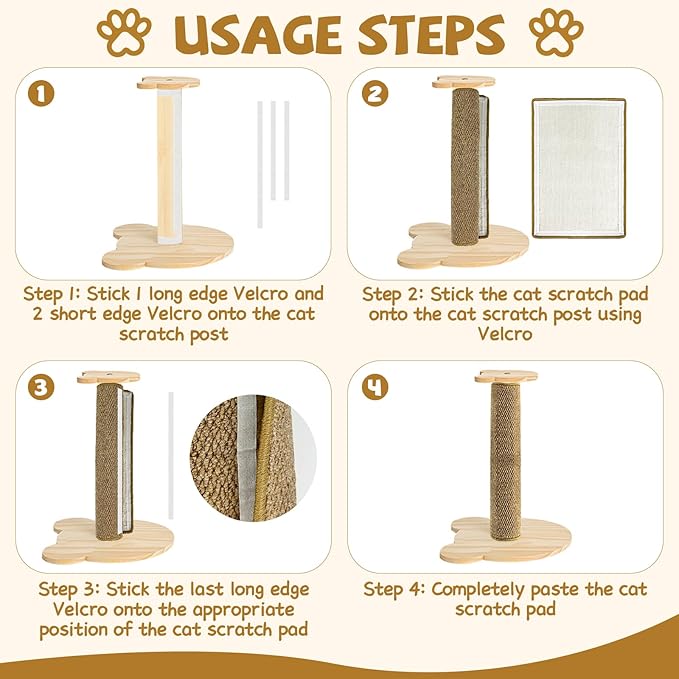 USAGE STEPS

1

Step 1: Stick 1 long edge Velcro and 2 short edge Velcro onto the cat scratch post

2

Step 2: Stick the cat scratch pad onto the cat scratch post using Velcro

3

Step 3: Stick the last long edge Velcro onto the appropriate position of the cat scratch pad

4

Step 4: Completely paste the cat scratch pad