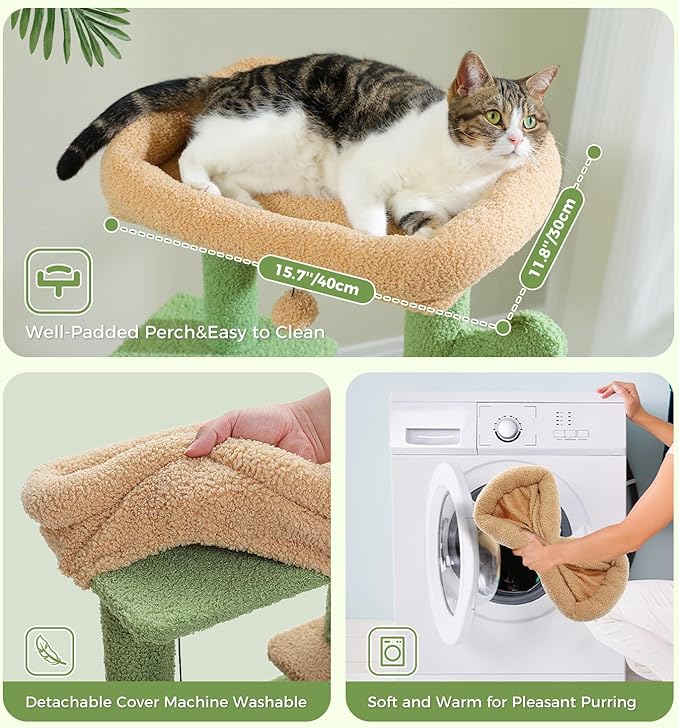 15.7"/40cm

11.8"/30cm

Well-Padded Perch&Easy to Clean

Detachable Cover Machine Washable

Soft and Warm for Pleasant Purring