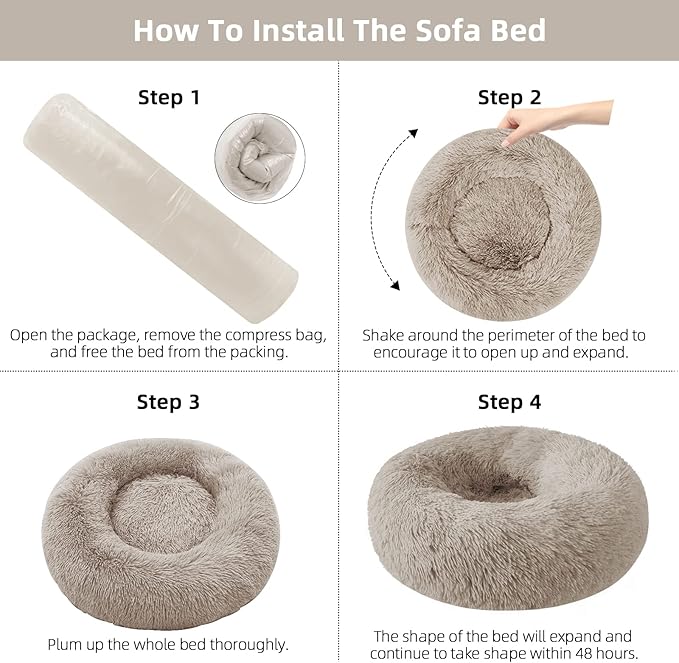 How To Install The Sofa Bed

Step 1

Open the package, remove the compress bag, and free the bed from the packing.

Step 2

Shake around the perimeter of the bed to encourage it to open up and expand.

Step 3

Plum up the whole bed thoroughly.

Step 4

The shape of the bed will expand and continue to take shape within 48 hours.